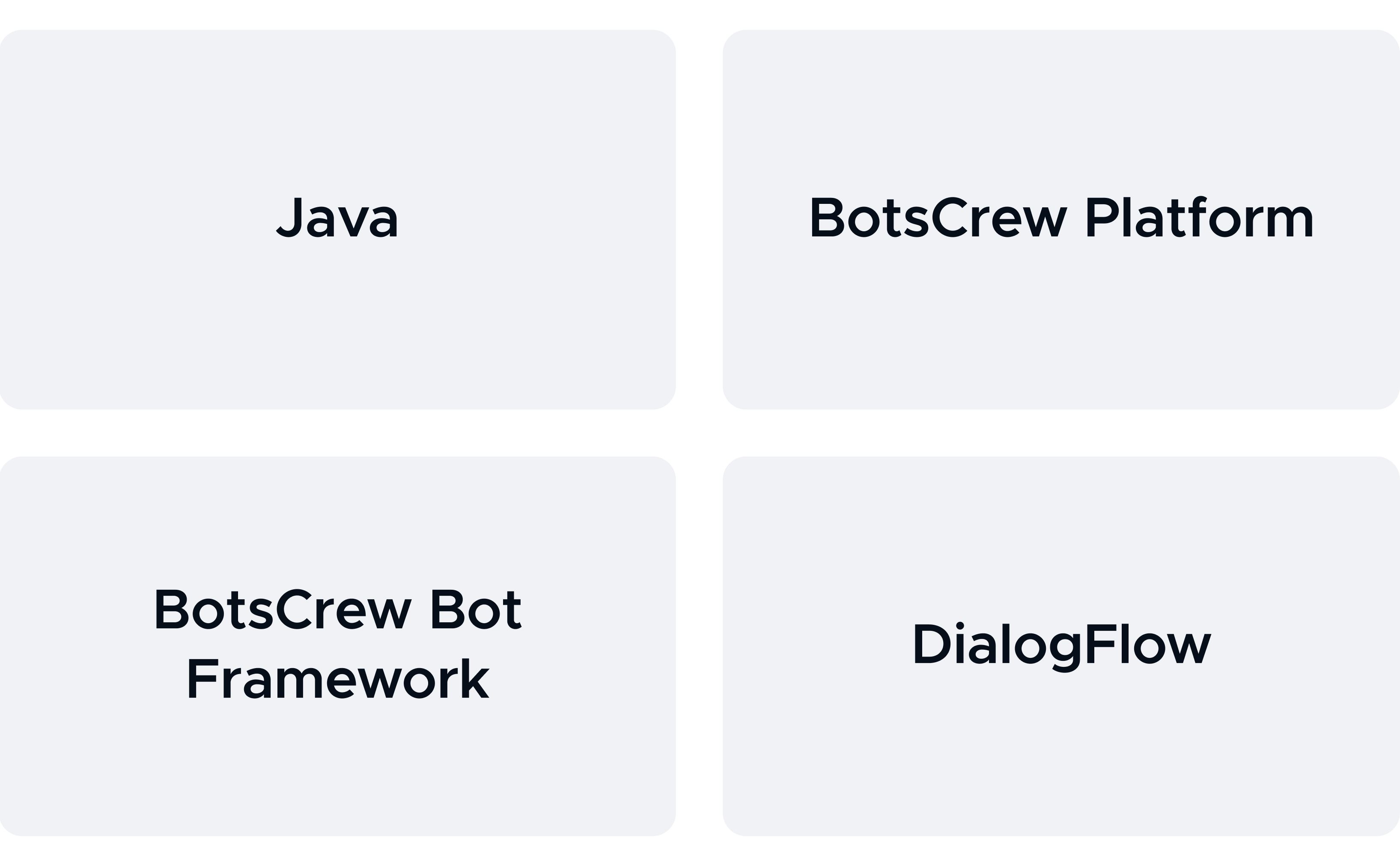 Java

BotsCrew Platform

BotsCrew Bot Framework

DialogFlow